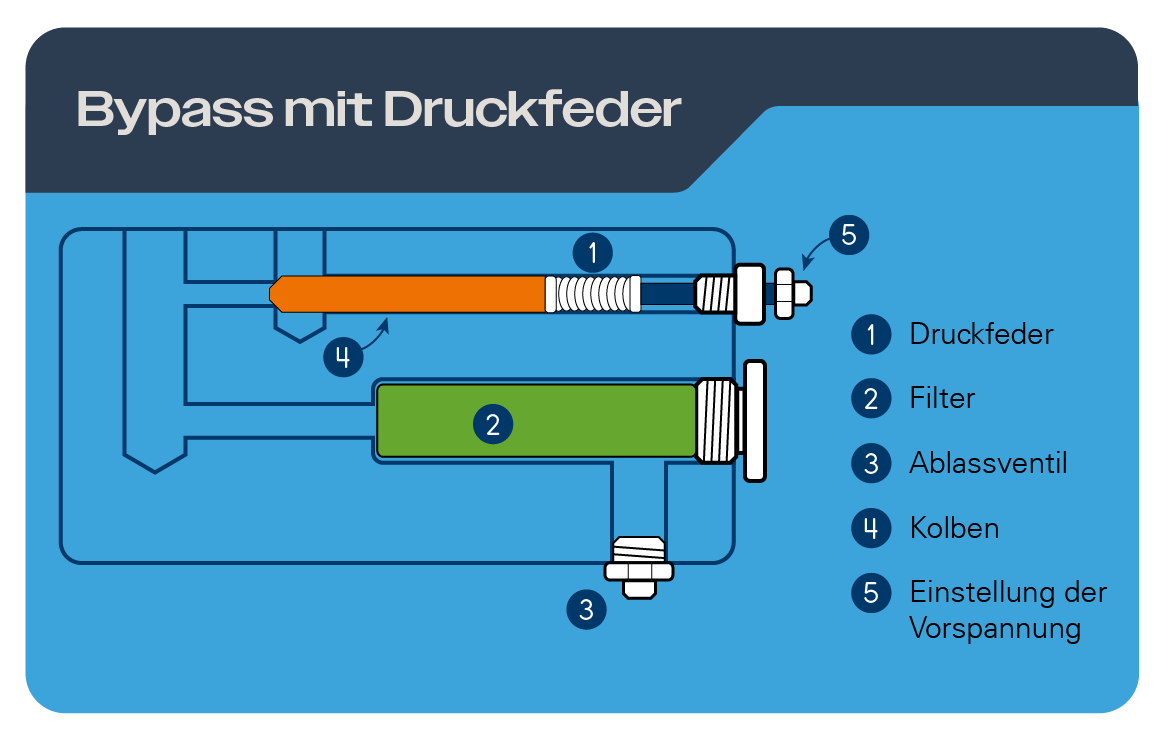 Bypass mit Druckfeder

1

5

4

2

3

1 Druckfeder

2 Filter

3 Ablassventil

4 Kolben

5 Einstellung der Vorspannung