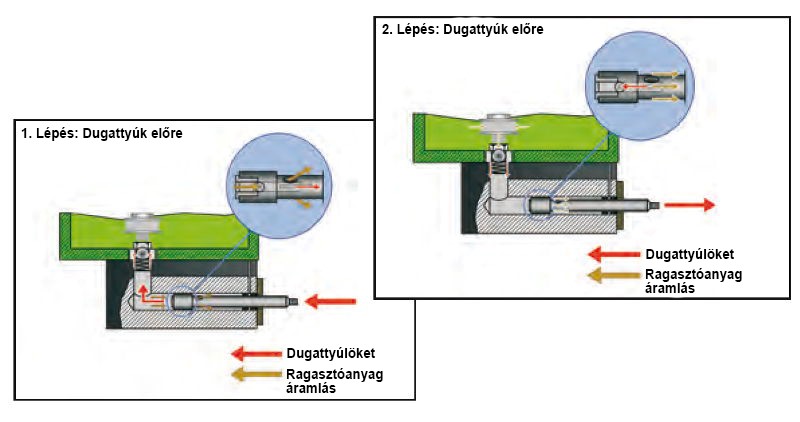 1. Lépés: Dugattyúk előre

Dugattyúlöket
Ragasztóanyag áramlás

2. Lépés: Dugattyúk előre

Dugattyúlöket
Ragasztóanyag áramlás